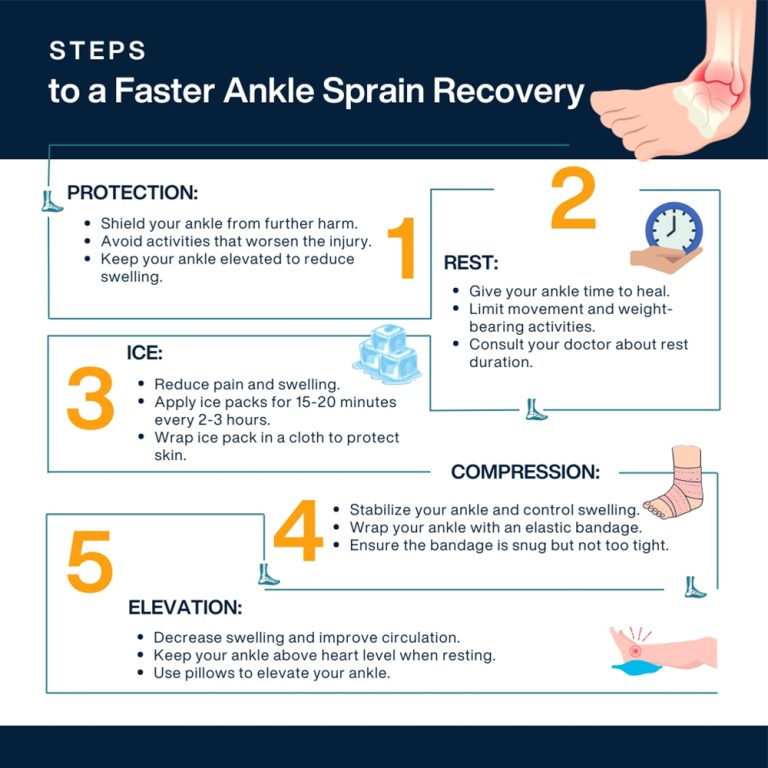 STEPS
to a Faster Ankle Sprain Recovery

PROTECTION:
1
- Shield your ankle from further harm.
- Avoid activities that worsen the injury.
- Keep your ankle elevated to reduce swelling.

2
REST:
- Give your ankle time to heal.
- Limit movement and weight-bearing activities.
- Consult your doctor about rest duration.

3
ICE:
- Reduce pain and swelling.
- Apply ice packs for 15-20 minutes every 2-3 hours.
- Wrap ice pack in a cloth to protect skin.

4
COMPRESSION:
- Stabilize your ankle and control swelling.
- Wrap your ankle with an elastic bandage.
- Ensure the bandage is snug but not too tight.

5
ELEVATION:
- Decrease swelling and improve circulation.
- Keep your ankle above heart level when resting.
- Use pillows to elevate your ankle.